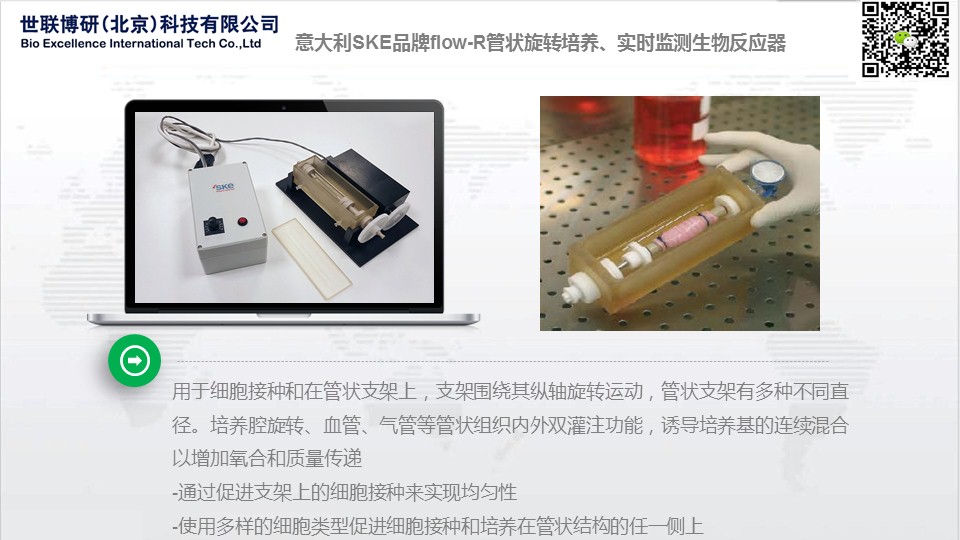 世联博研（北京）科技有限公司
Bio Excellence International Tech Co.,Ltd

意大利SKE品牌flow-R管状旋转培养、实时监测生物反应器

SKE

用于细胞接种和在管状支架上，支架围绕其纵轴旋转运动，管状支架有多种不同直径。培养腔旋转、血管、气管等管状组织内外双灌注功能，诱导培养基的连续混合以增加氧合和质量传递

-通过促进支架上的细胞接种来实现均匀性

-使用多样的细胞类型促进细胞接种和培养在管状结构的任一侧上