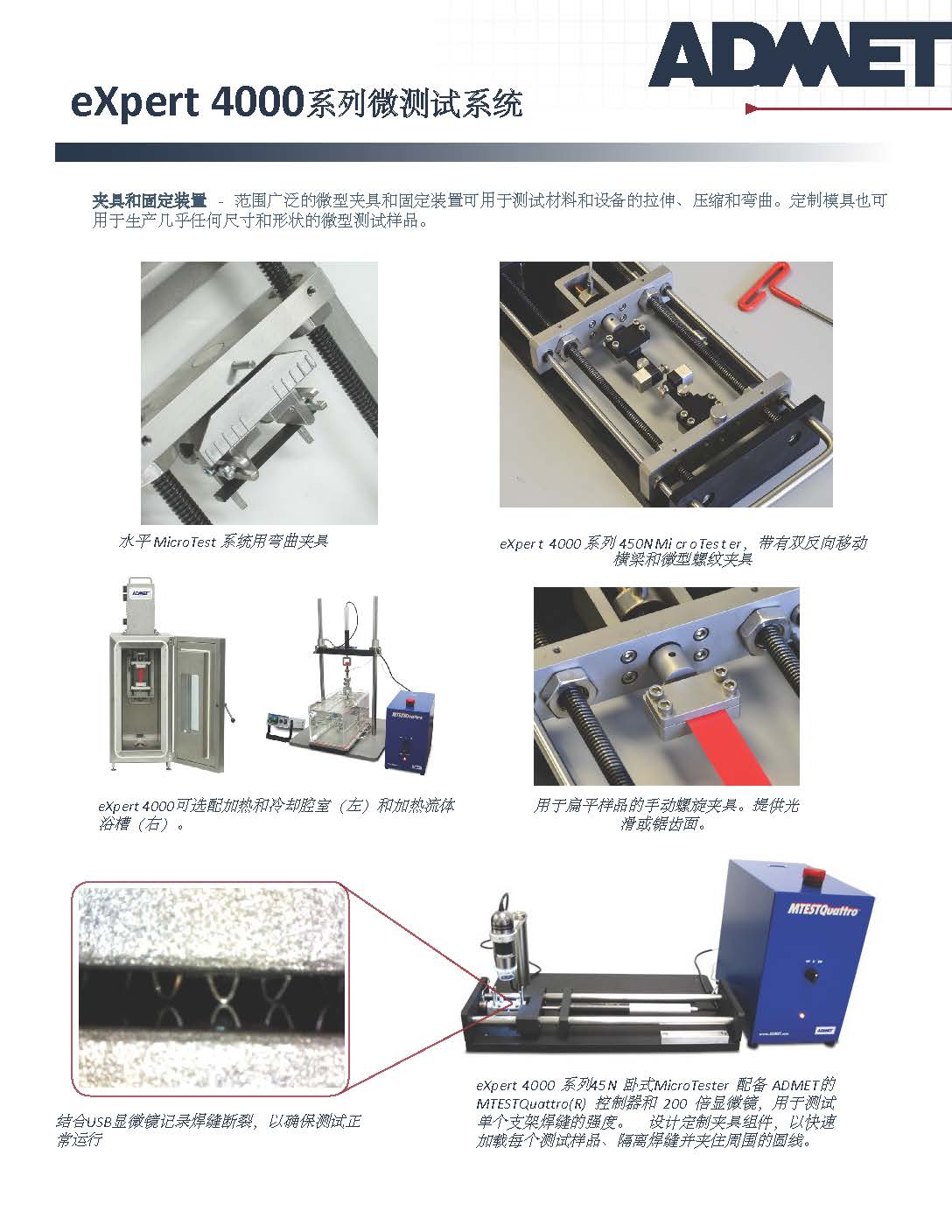 ADMET

eXpert 4000系列微测试系统

夹具和固定装置 - 范围广泛的微型夹具和固定装置可用于测试材料和设备的拉伸、压缩和弯曲。定制模具也可用于生产几乎任何尺寸和形状的微型测试样品。

水平 MicroTest 系统用弯曲夹具

eXpert 4000 系列 450N MicroTester，带有双反向移动横梁和微型螺纹夹具

ADMET

MTESTQuattro

eXpert 4000可选配加热和冷却腔室（左）和加热流体浴槽（右）。

用于扁平样品的手动螺旋夹具。提供光滑或锯齿面。

MTESTQuattro

ADMET

结合USB显微镜记录焊缝断裂，以确保测试正常运行

eXpert 4000 系列45N 卧式MicroTester 配备 ADMET的 MTESTQuattro(R) 控制器和 200 倍显微镜，用于测试单个支架焊缝的强度。 设计定制夹具组件，以快速加载每个测试样品、隔离焊缝并夹住周围的圆线。